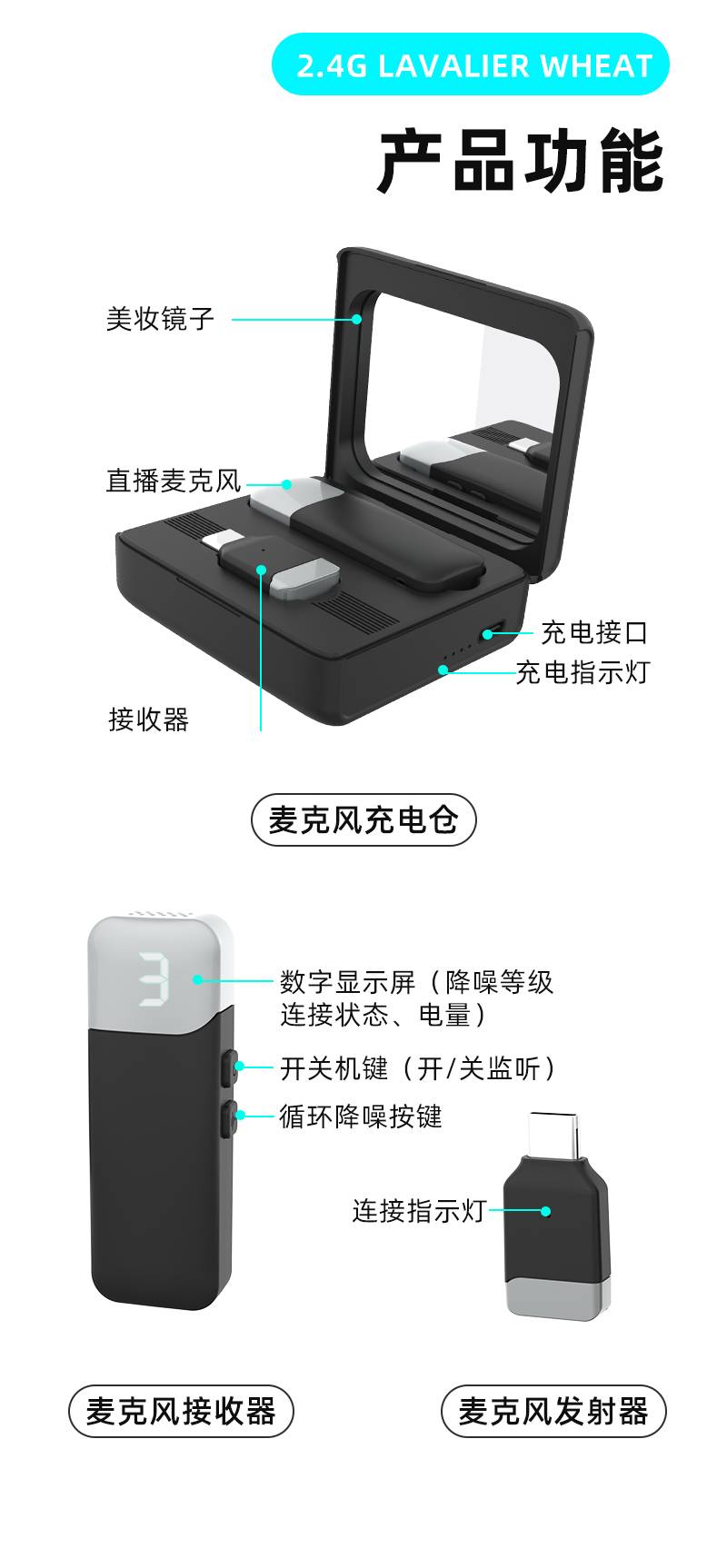 2.4G LAVALIER WHEAT

产品功能

美妆镜子

直播麦克风

充电接口

充电指示灯

接收器

麦克风充电仓

3

数字显示屏（降噪等级
连接状态、电量）

开关机键（开/关监听）

循环降噪按键

连接指示灯

麦克风接收器

麦克风发射器