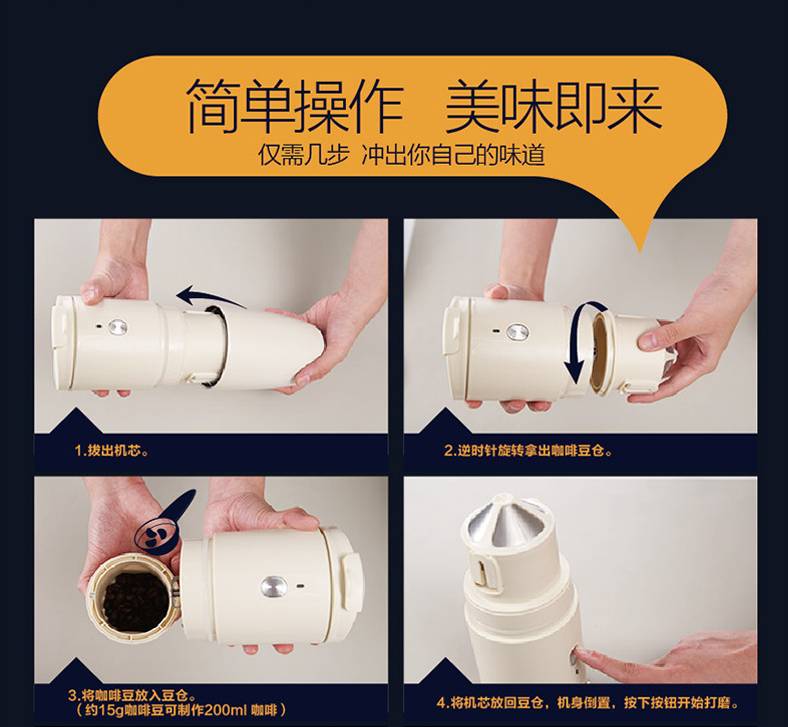 简单操作 美味即来
仅需几步 冲出你自己的味道

1.拨出机芯。

2.逆时针旋转拿出咖啡豆仓。

3.将咖啡豆放入豆仓。
（约15g咖啡豆可制作200ml 咖啡）

4.将机芯放回豆仓，机身倒置，按下按钮开始打磨。