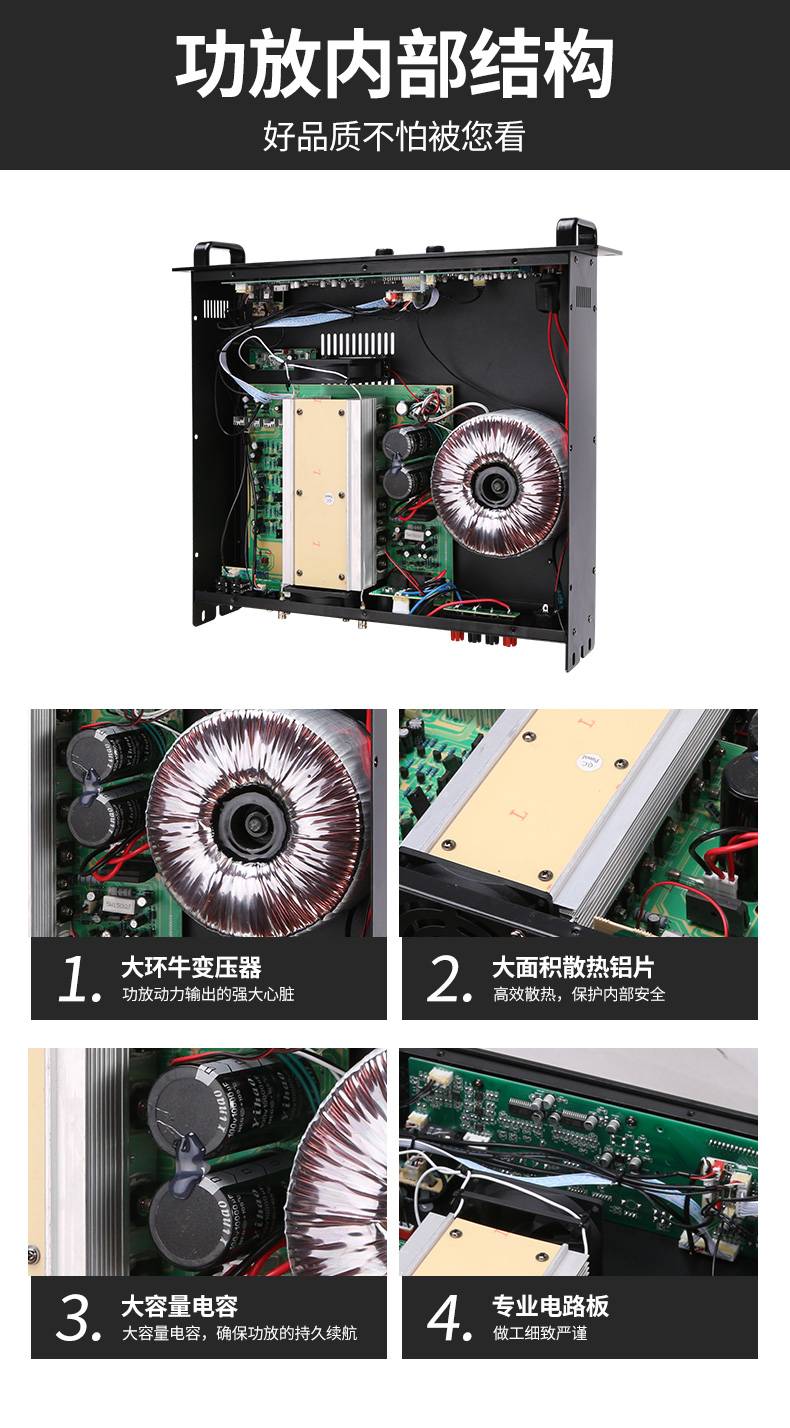 功放内部结构

好品质不怕被您看

1. 大环牛变压器
功放动力输出的强大心脏

2. 大面积散热铝片
高效散热，保护内部安全

3. 大容量电容
大容量电容，确保功放的持久续航

4. 专业电路板
做工细致严谨