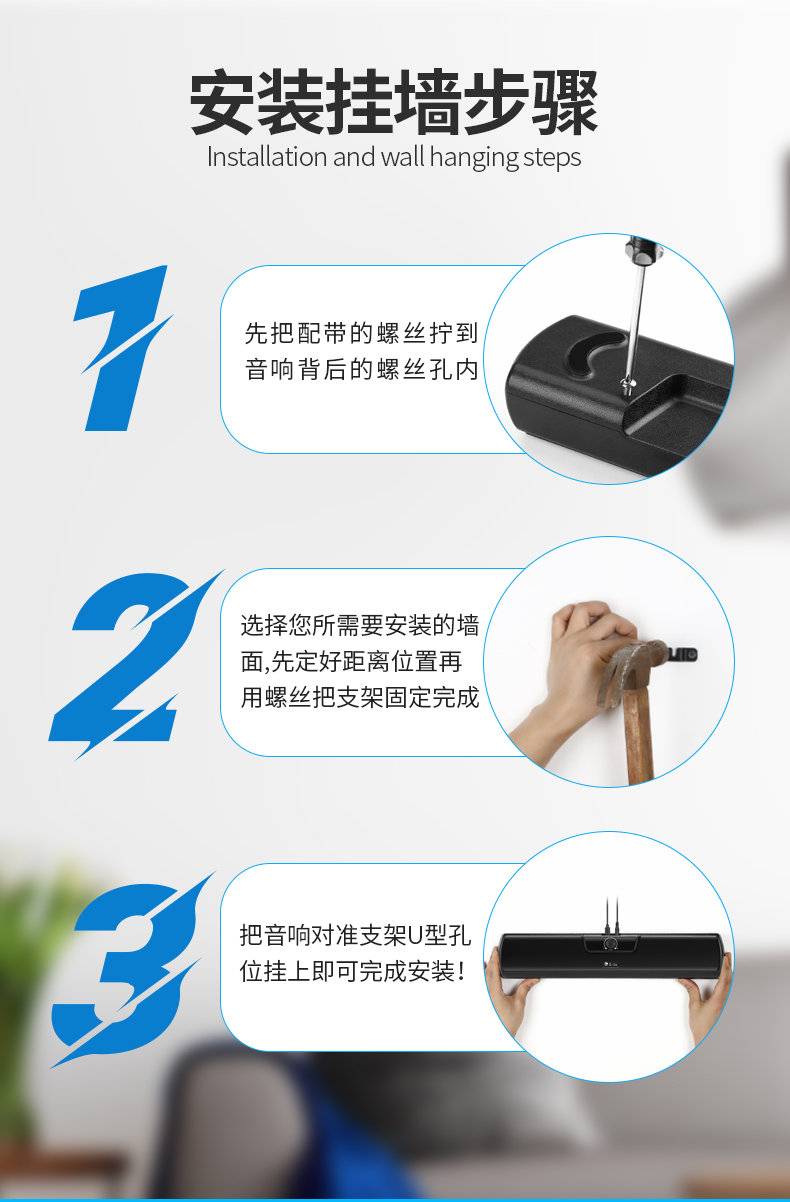 安装挂墙步骤
Installation and wall hanging steps

1

先把配带的螺丝拧到音响背后的螺丝孔内

2

选择您所需要安装的墙面,先定好距离位置再用螺丝把支架固定完成

3

把音响对准支架U型孔位挂上即可完成安装!