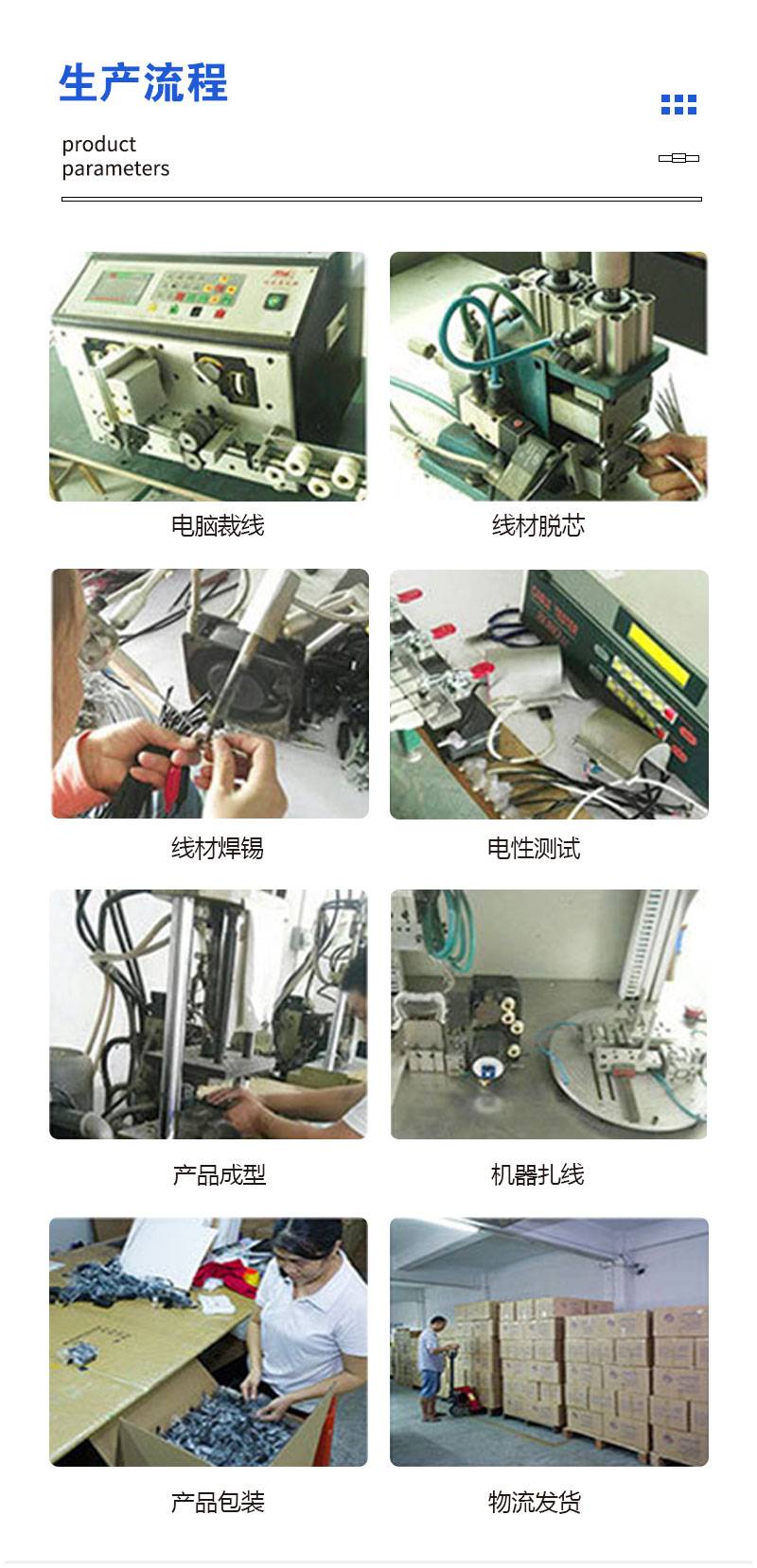 生产流程

product parameters

电脑裁线

线材脱芯

线材焊锡

电性测试

产品成型

机器扎线

产品包装

物流发货