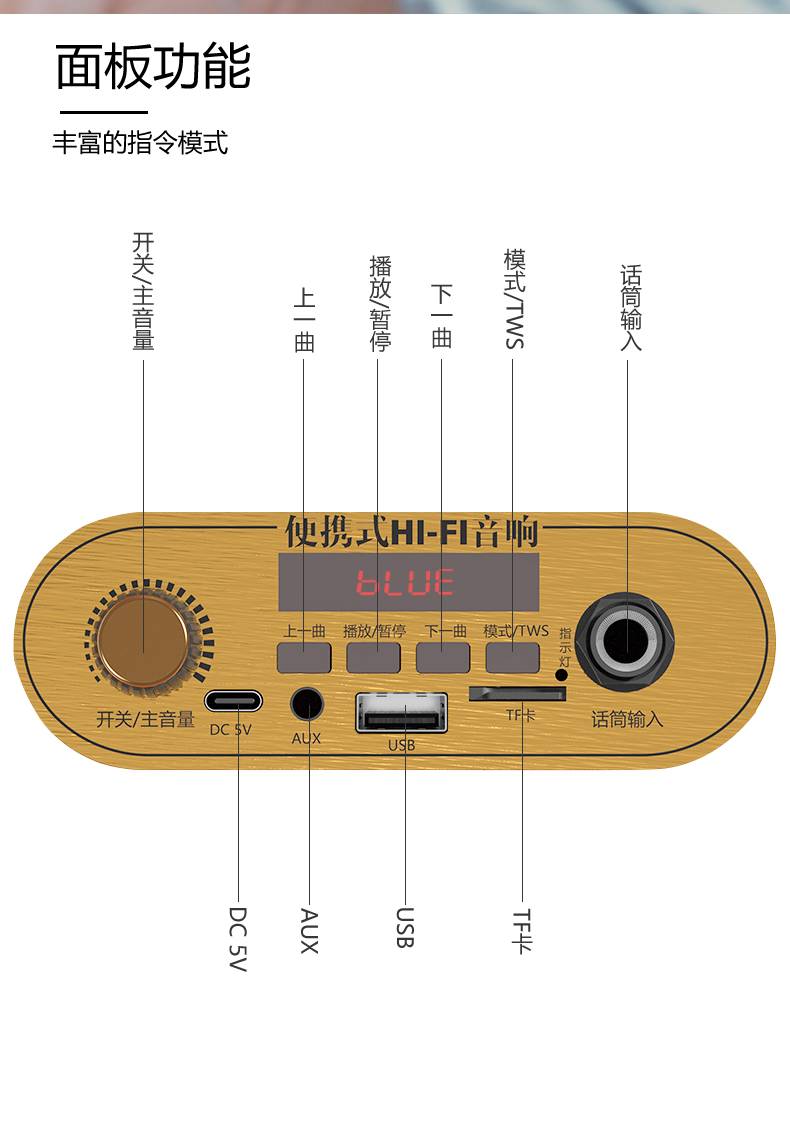 面板功能

丰富的指令模式

开关/主音量

上一曲

播放/暂停

下一曲

模式/TWS

话筒输入

便携式HI-FI音响

bLUE

上一曲 播放/暂停 下一曲 模式/TWS 指示灯

开关/主音量 DC 5V AUX USB TF卡 话筒输入

DC 5V

AUX

USB

TF卡