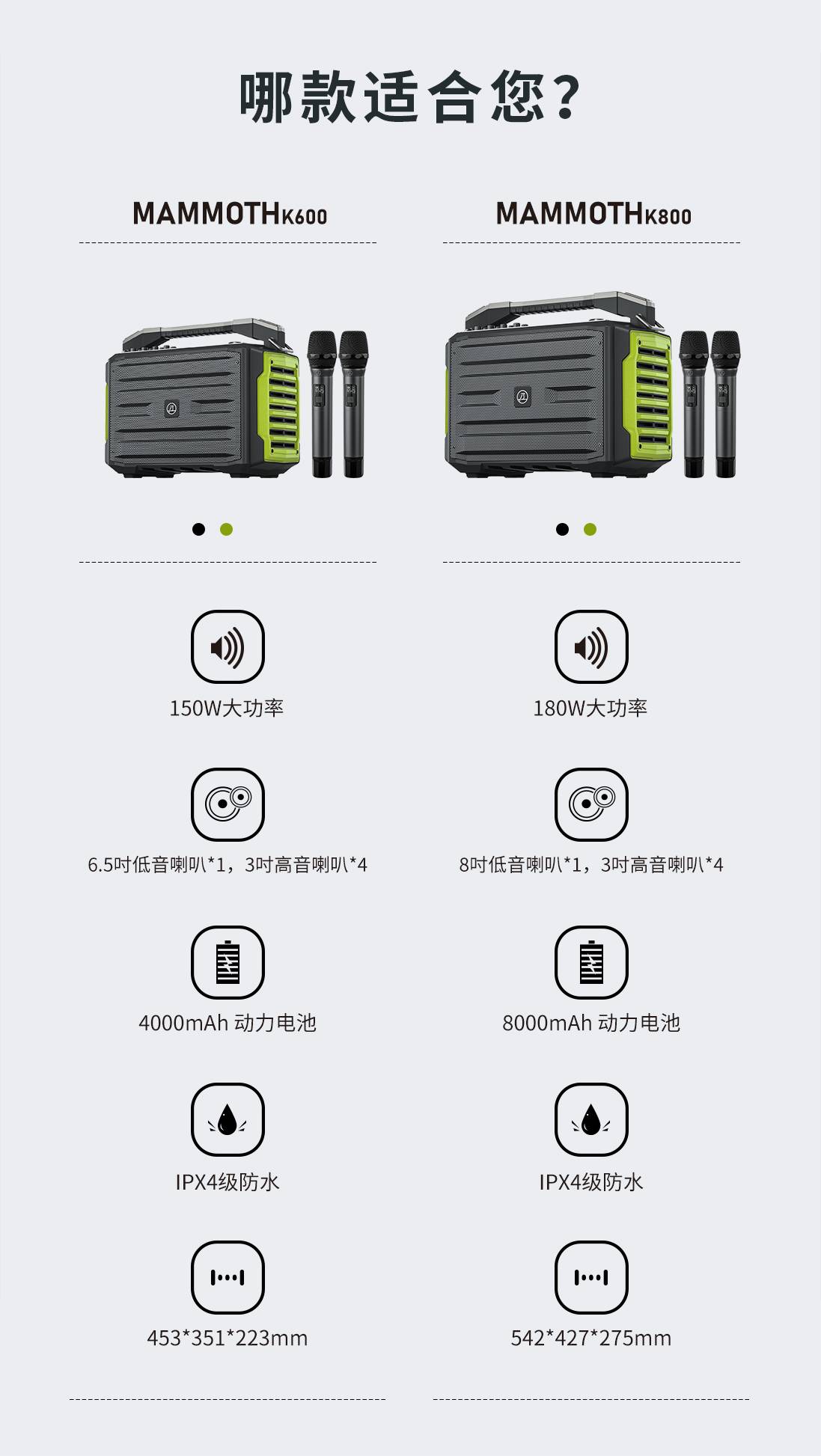 哪款适合您？

MAMMOTHK600

150W大功率

6.5吋低音喇叭*1，3吋高音喇叭*4

4000mAh 动力电池

IPX4级防水

453*351*223mm

MAMMOTHK800

180W大功率

8吋低音喇叭*1，3吋高音喇叭*4

8000mAh 动力电池

IPX4级防水

542*427*275mm