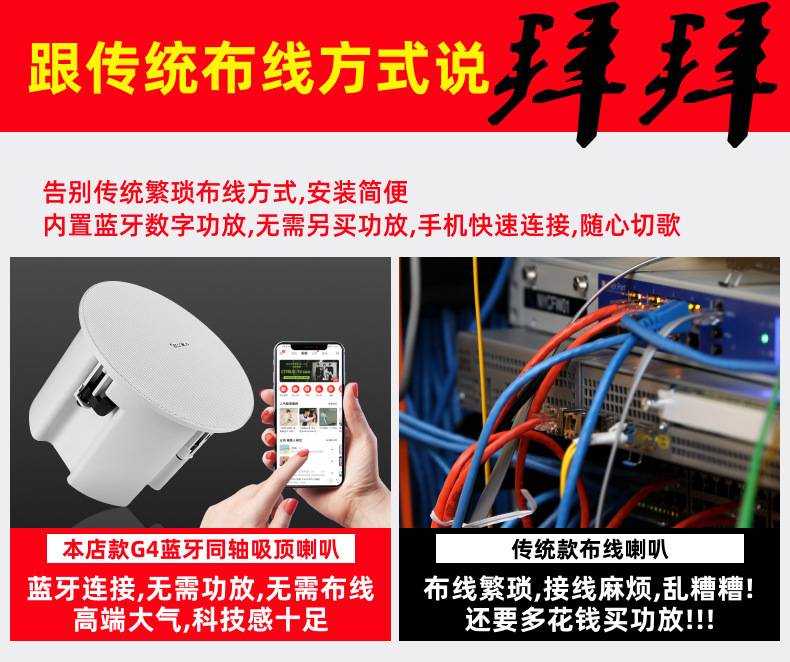 跟传统布线方式说拜拜

告别传统繁琐布线方式,安装简便
内置蓝牙数字功放,无需另买功放,手机快速连接,随心切歌

本店款G4蓝牙同轴吸顶喇叭
蓝牙连接,无需功放,无需布线
高端大气,科技感十足

传统款布线喇叭
布线繁琐,接线麻烦,乱糟糟!
还要多花钱买功放!!!