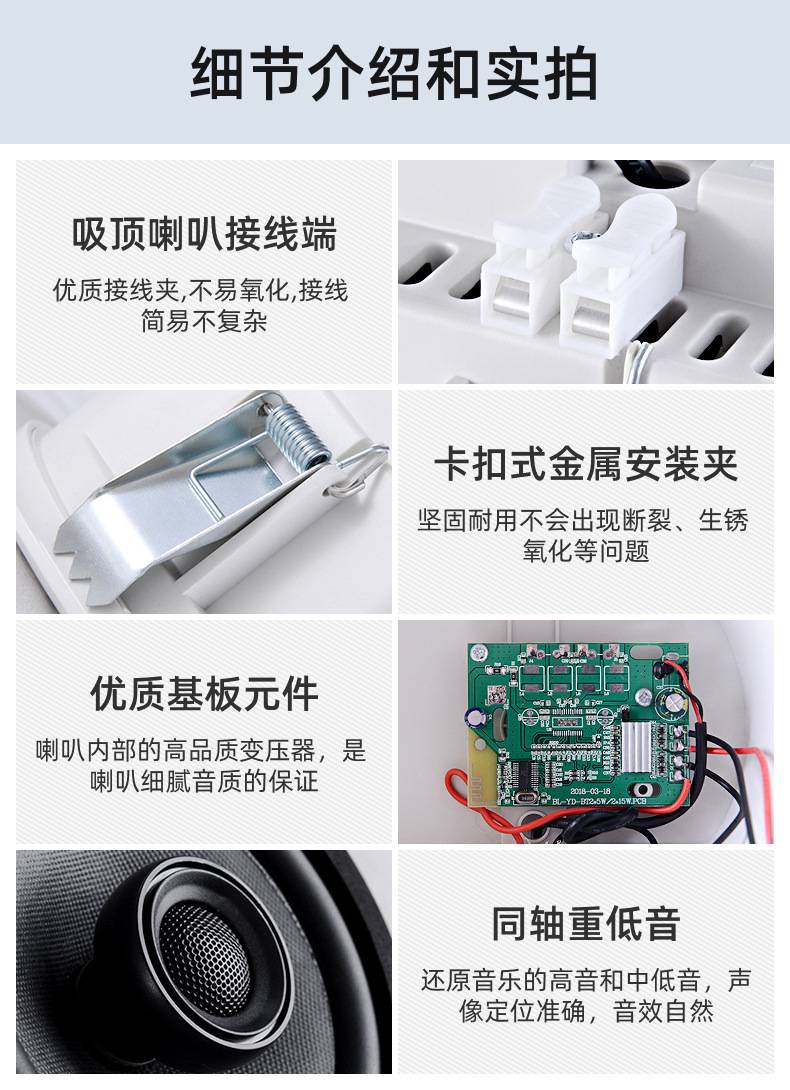 细节介绍和实拍

吸顶喇叭接线端

优质接线夹,不易氧化,接线简易不复杂

卡扣式金属安装夹

坚固耐用不会出现断裂、生锈氧化等问题

优质基板元件

喇叭内部的高品质变压器，是喇叭细腻音质的保证

2018-03-18
BL-YD-BT2×5W/2×15W.PCB

同轴重低音

还原音乐的高音和中低音，声像定位准确，音效自然