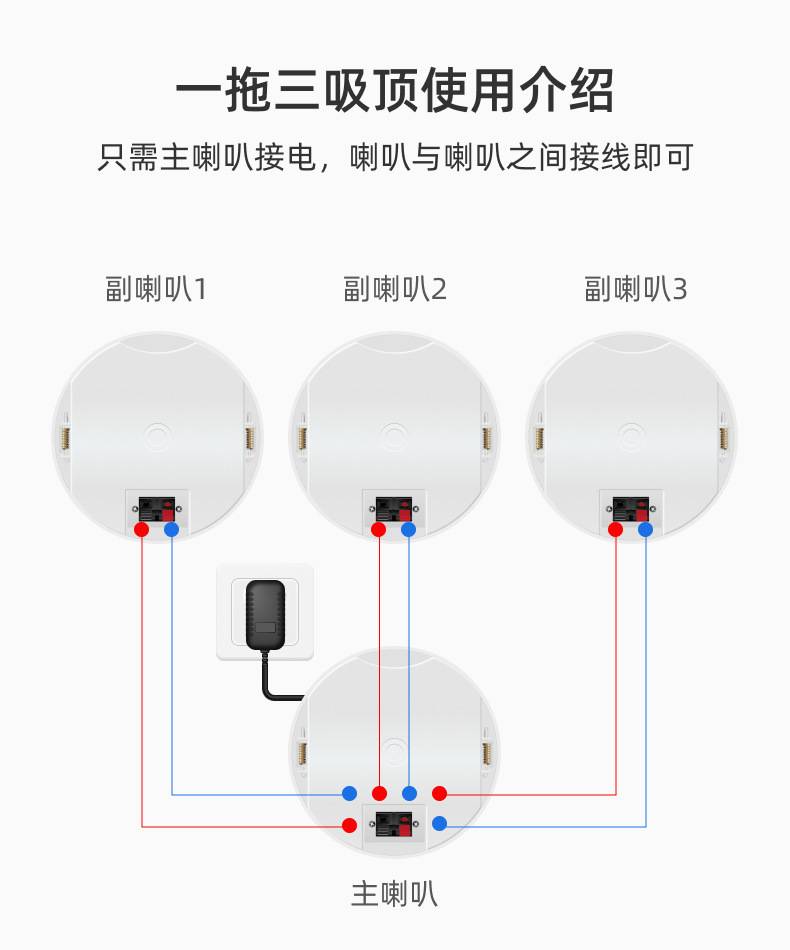 一拖三吸顶使用介绍

只需主喇叭接电，喇叭与喇叭之间接线即可

副喇叭1

副喇叭2

副喇叭3

主喇叭