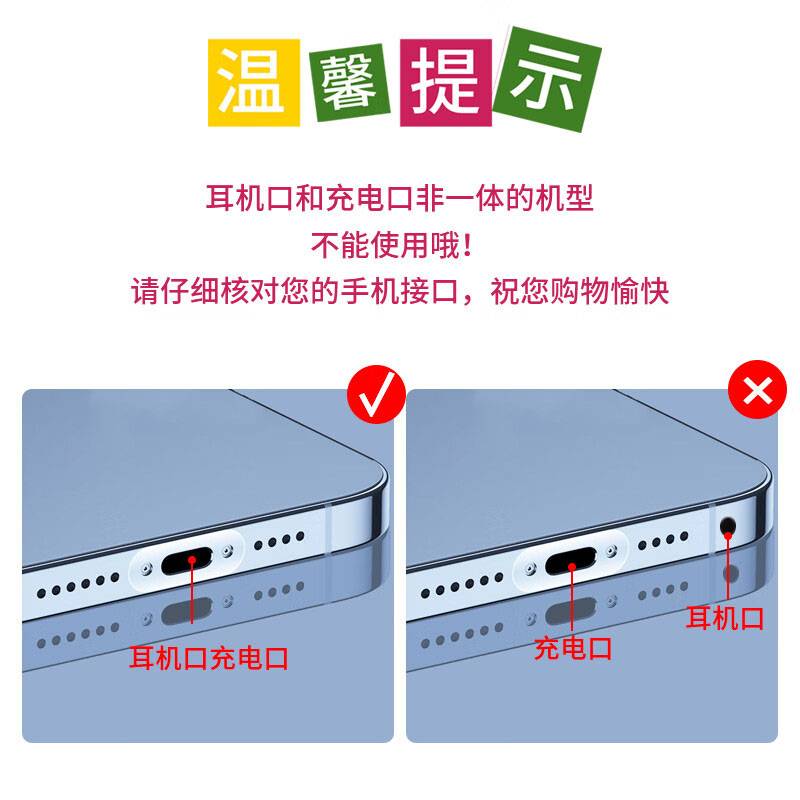 温馨提示

耳机口和充电口非一体的机型
不能使用哦！
请仔细核对您的手机接口，祝您购物愉快

耳机口充电口

充电口

耳机口