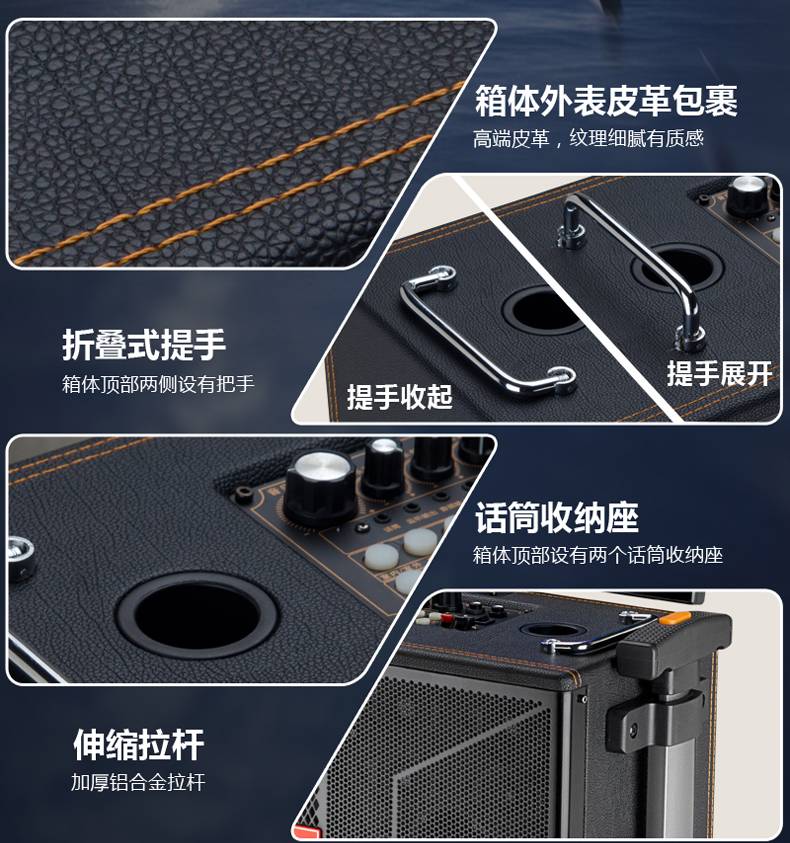 箱体外表皮革包裹
高端皮革，纹理细腻有质感

折叠式提手
箱体顶部两侧设有把手

提手收起

提手展开

话筒收纳座
箱体顶部设有两个话筒收纳座

伸缩拉杆
加厚铝合金拉杆