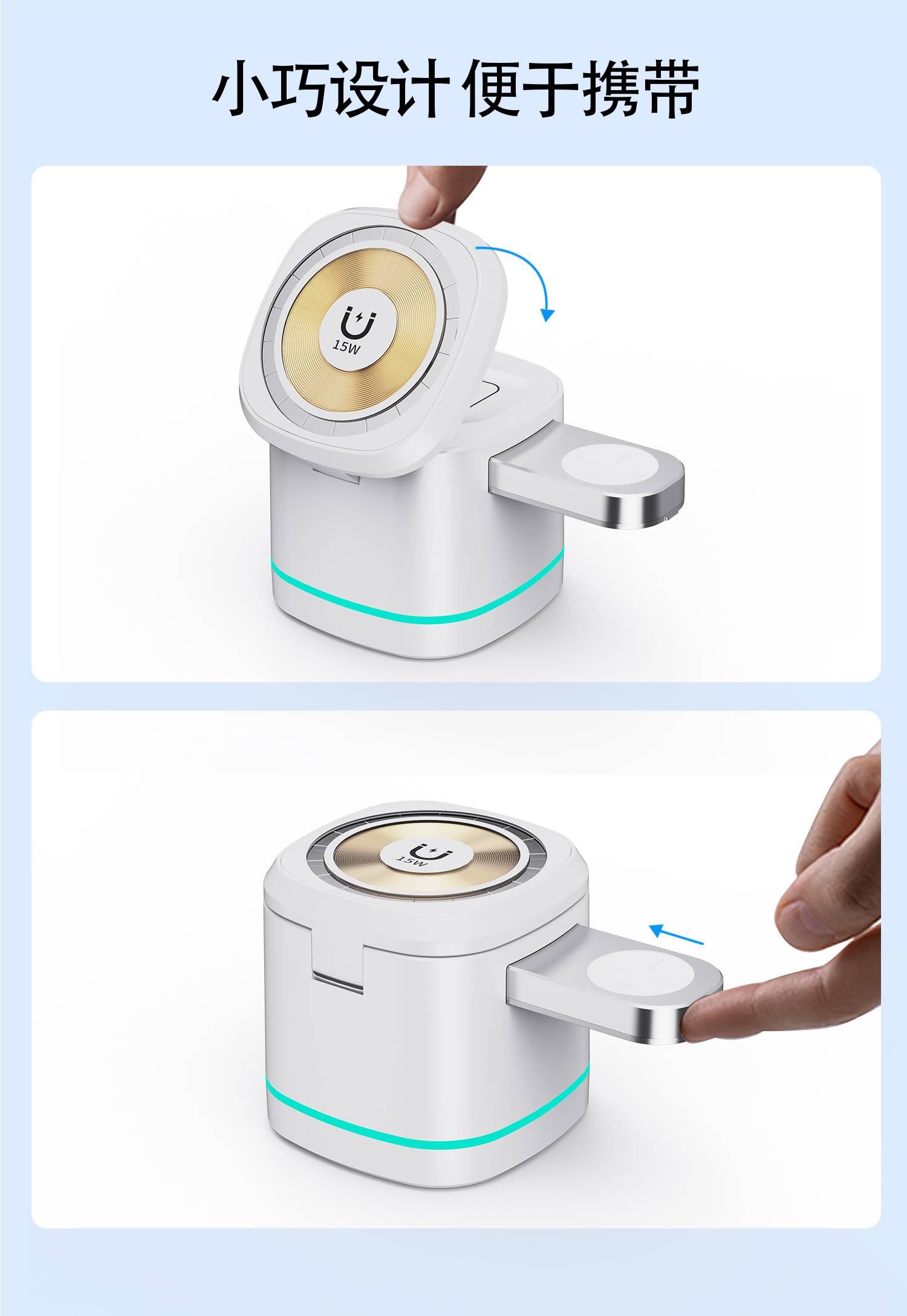 小巧设计 便于携带

15W

15W