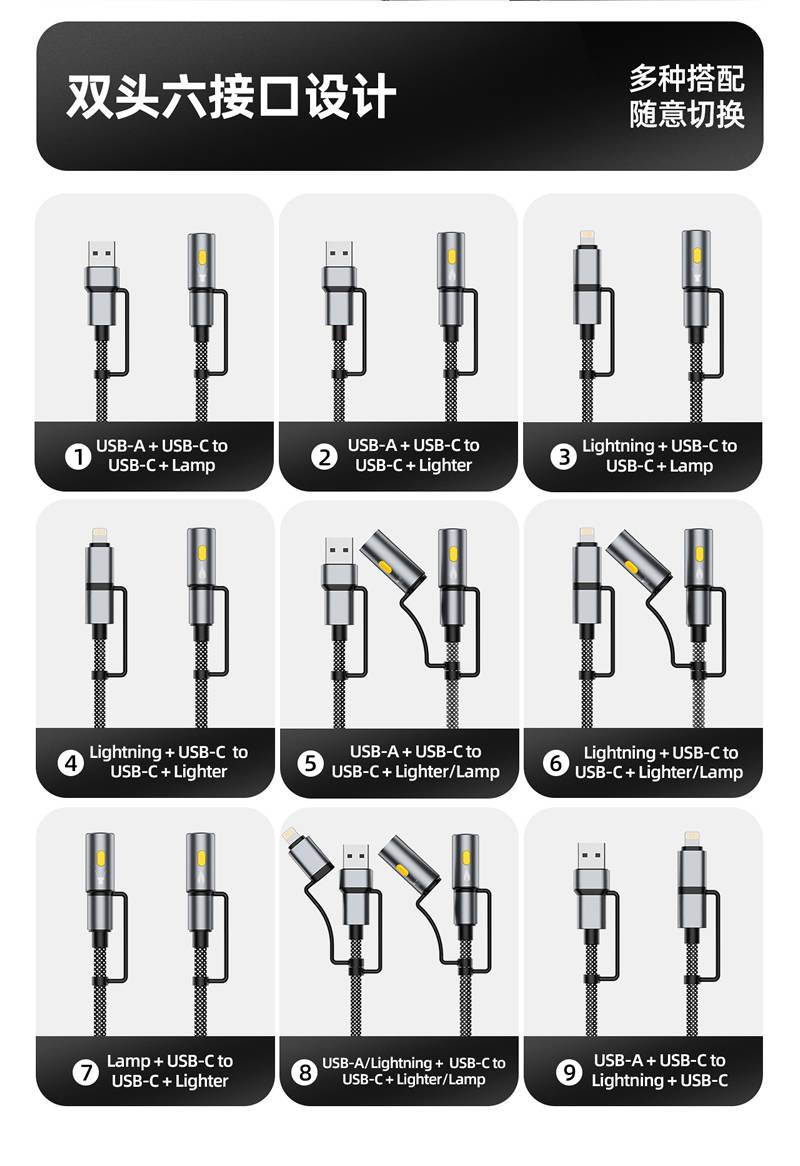 双头六接口设计

多种搭配
随意切换

1 USB-A + USB-C to USB-C + Lamp

2 USB-A + USB-C to USB-C + Lighter

3 Lightning + USB-C to USB-C + Lamp

4 Lightning + USB-C to USB-C + Lighter

5 USB-A + USB-C to USB-C + Lighter/Lamp

6 Lightning + USB-C to USB-C + Lighter/Lamp

7 Lamp + USB-C to USB-C + Lighter

8 USB-A/Lightning + USB-C to USB-C + Lighter/Lamp

9 USB-A + USB-C to Lightning + USB-C