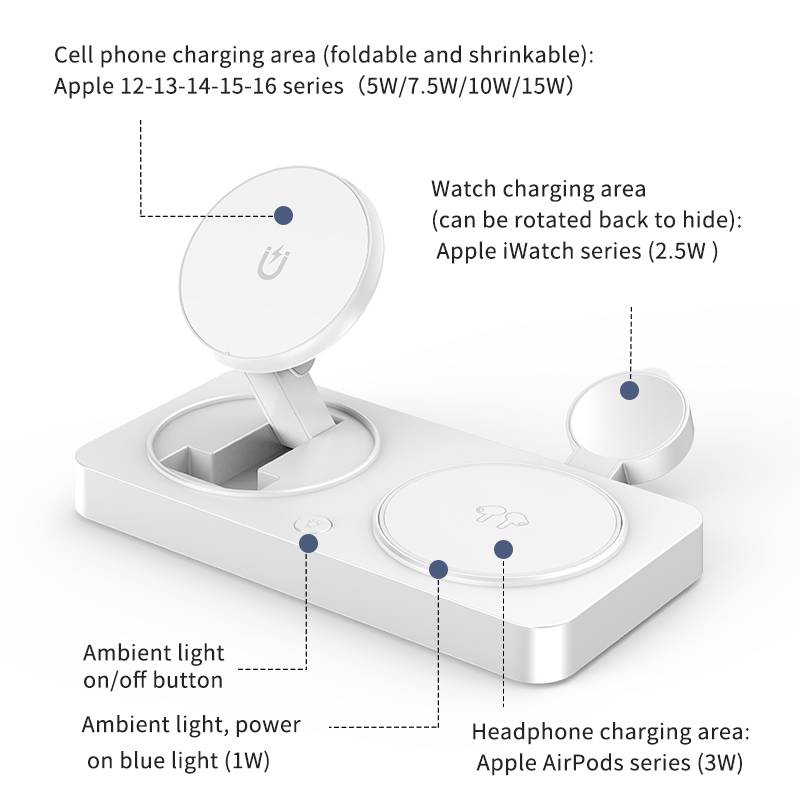 Cell phone charging area (foldable and shrinkable):
Apple 12-13-14-15-16 series（5W/7.5W/10W/15W）

Watch charging area
(can be rotated back to hide):
Apple iWatch series (2.5W )

Ambient light
on/off button

Ambient light, power
on blue light (1W)

Headphone charging area:
Apple AirPods series (3W)