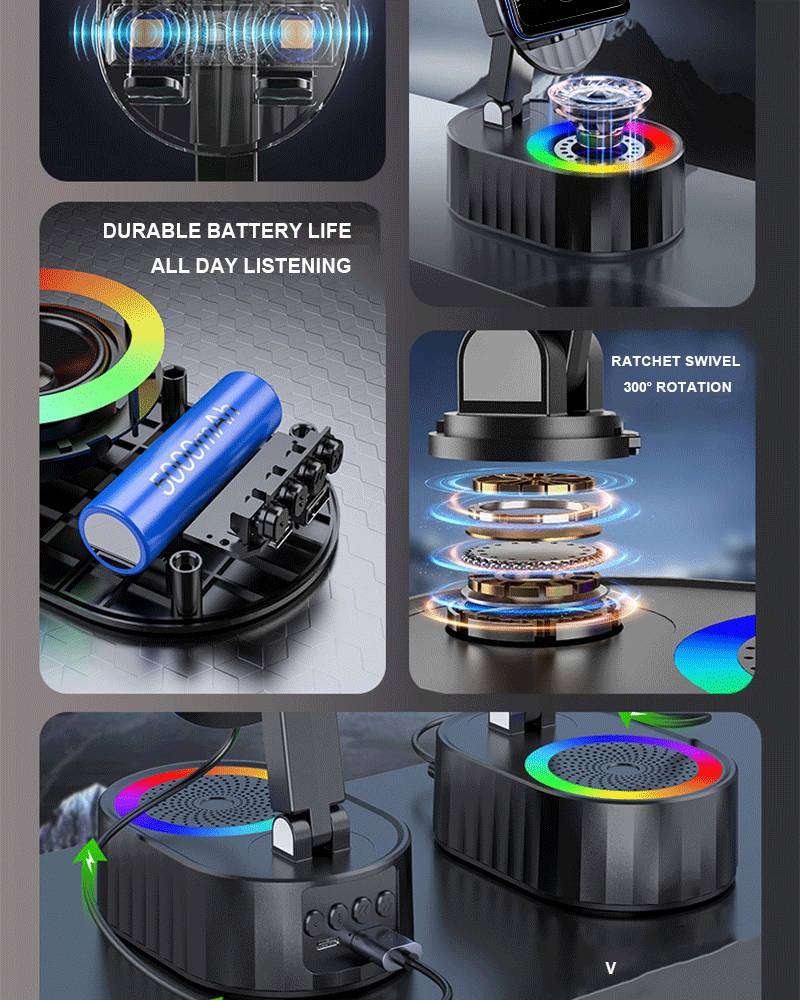 DURABLE BATTERY LIFE
ALL DAY LISTENING

5000mAh

RATCHET SWIVEL
300° ROTATION

V