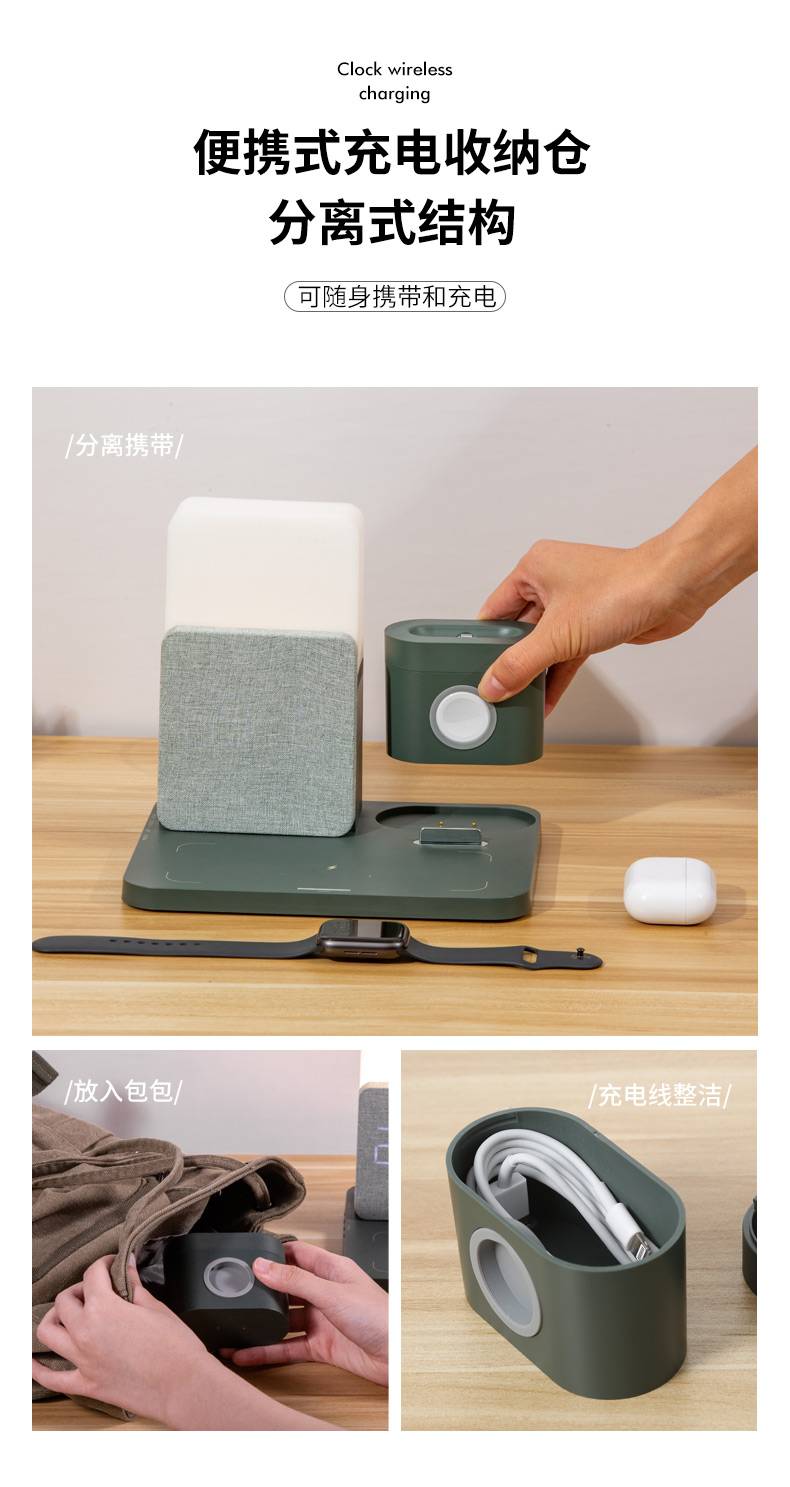 Clock wireless charging

便携式充电收纳仓
分离式结构

可随身携带和充电

/分离携带/

/放入包包/

/充电线整洁/