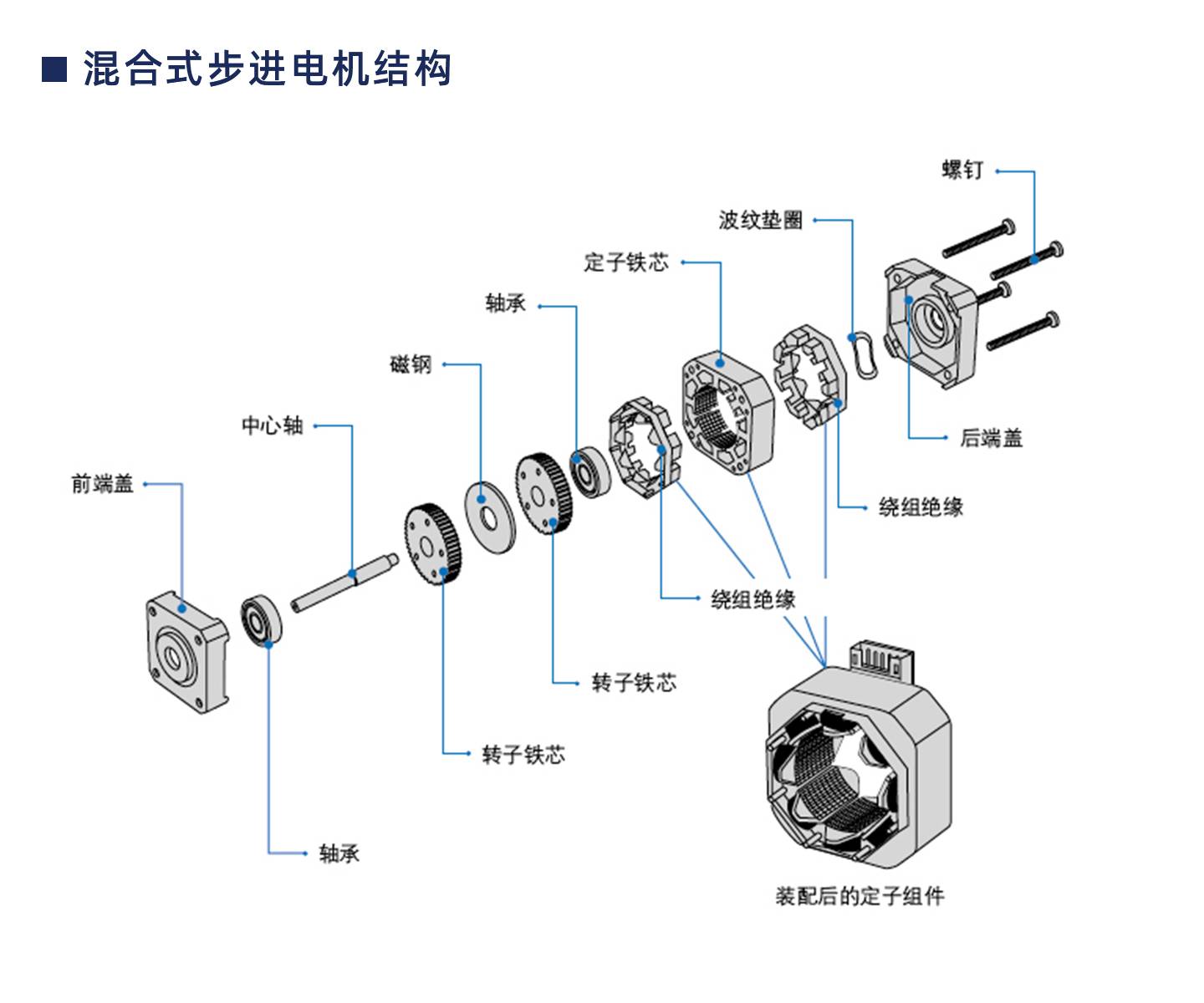 ■ 混合式步进电机结构

螺钉

波纹垫圈

定子铁芯

轴承

磁钢

中心轴

前端盖

后端盖

绕组绝缘

绕组绝缘

转子铁芯

转子铁芯

轴承

装配后的定子组件