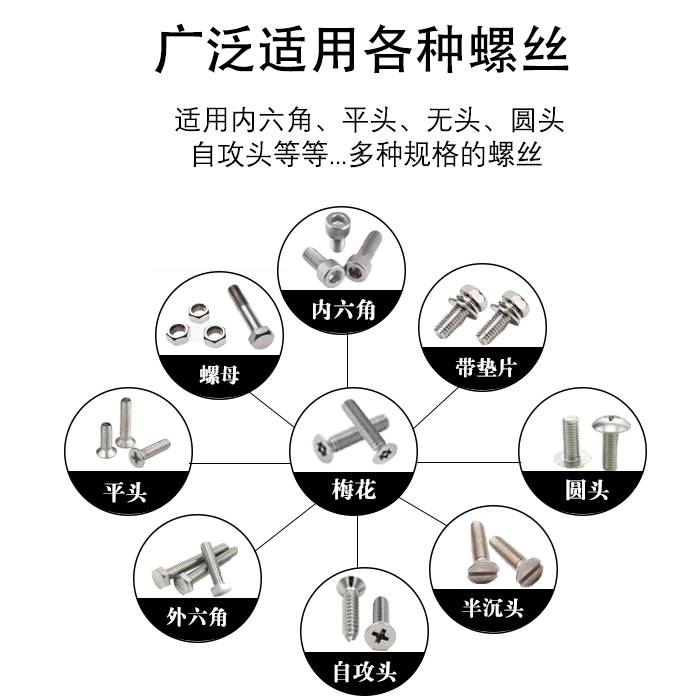 广泛适用各种螺丝

适用内六角、平头、无头、圆头
自攻头等等...多种规格的螺丝

内六角

螺母

带垫片

平头

梅花

圆头

外六角

半沉头

自攻头