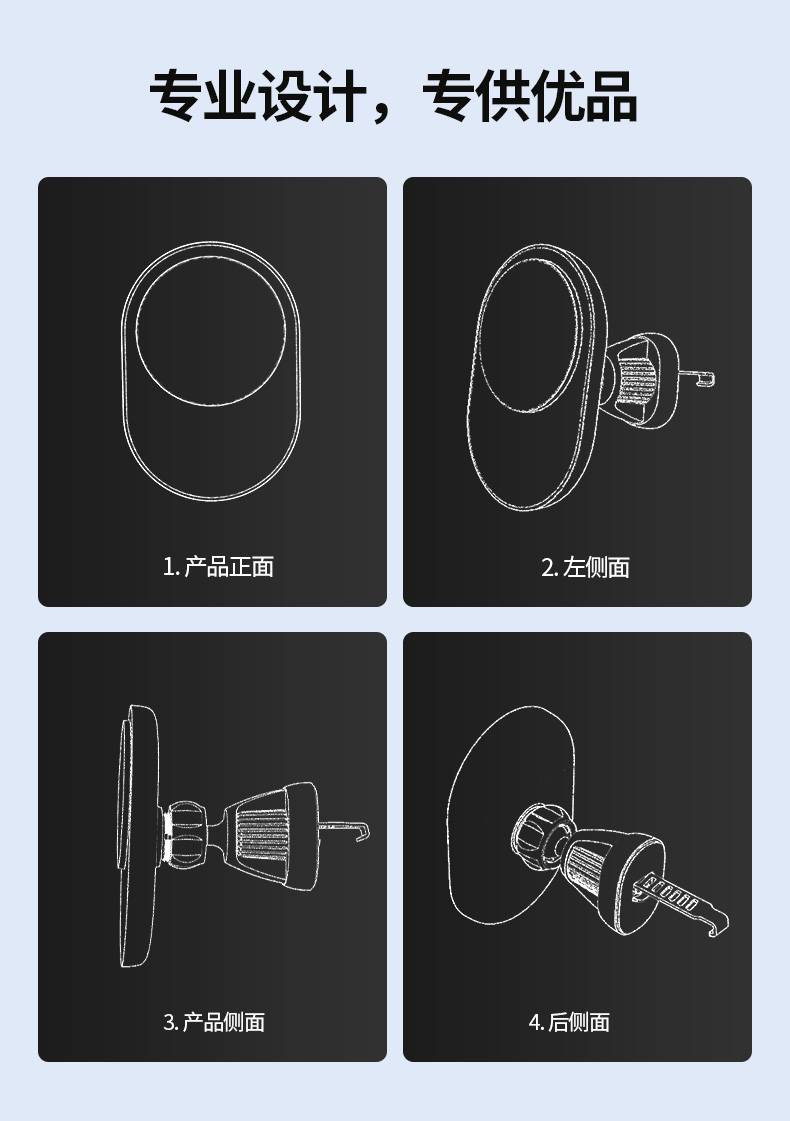 专业设计，专供优品

1. 产品正面

2. 左侧面

3. 产品侧面

4. 后侧面