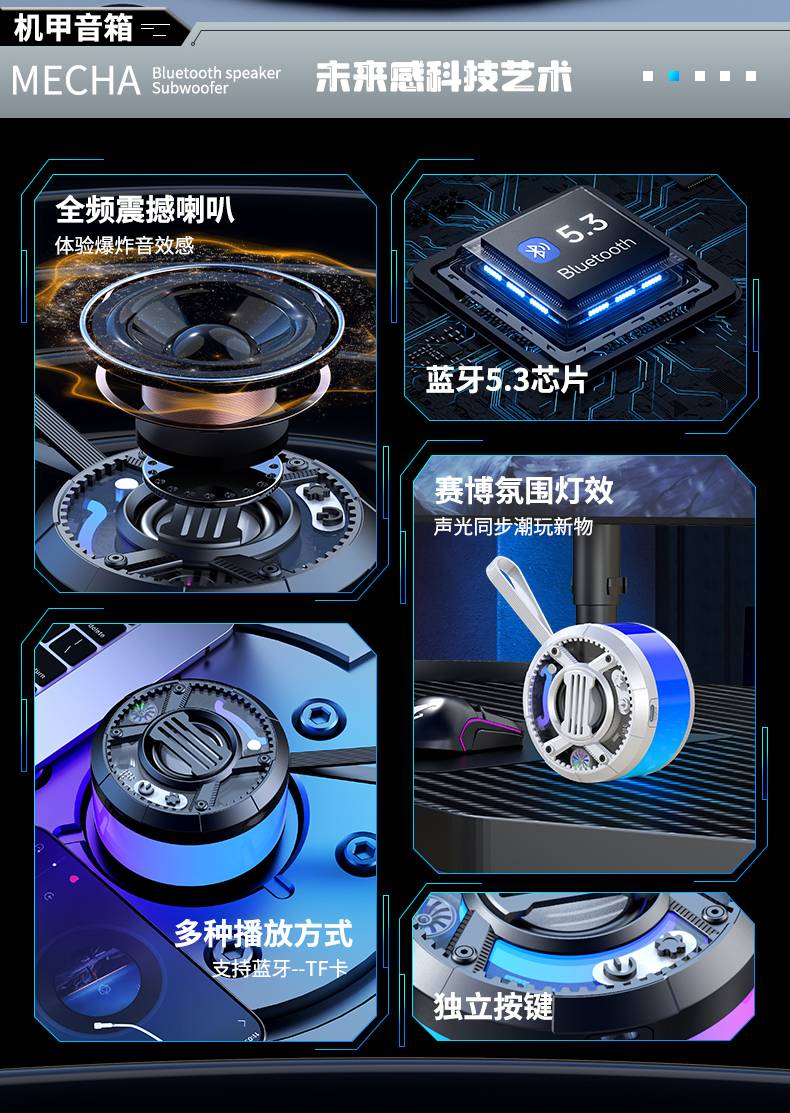 机甲音箱

MECHA Bluetooth speaker Subwoofer

未来感科技艺术

全频震撼喇叭
体验爆炸音效感

5.3 Bluetooth

蓝牙5.3芯片

赛博氛围灯效
声光同步潮玩新物

多种播放方式
支持蓝牙--TF卡

独立按键